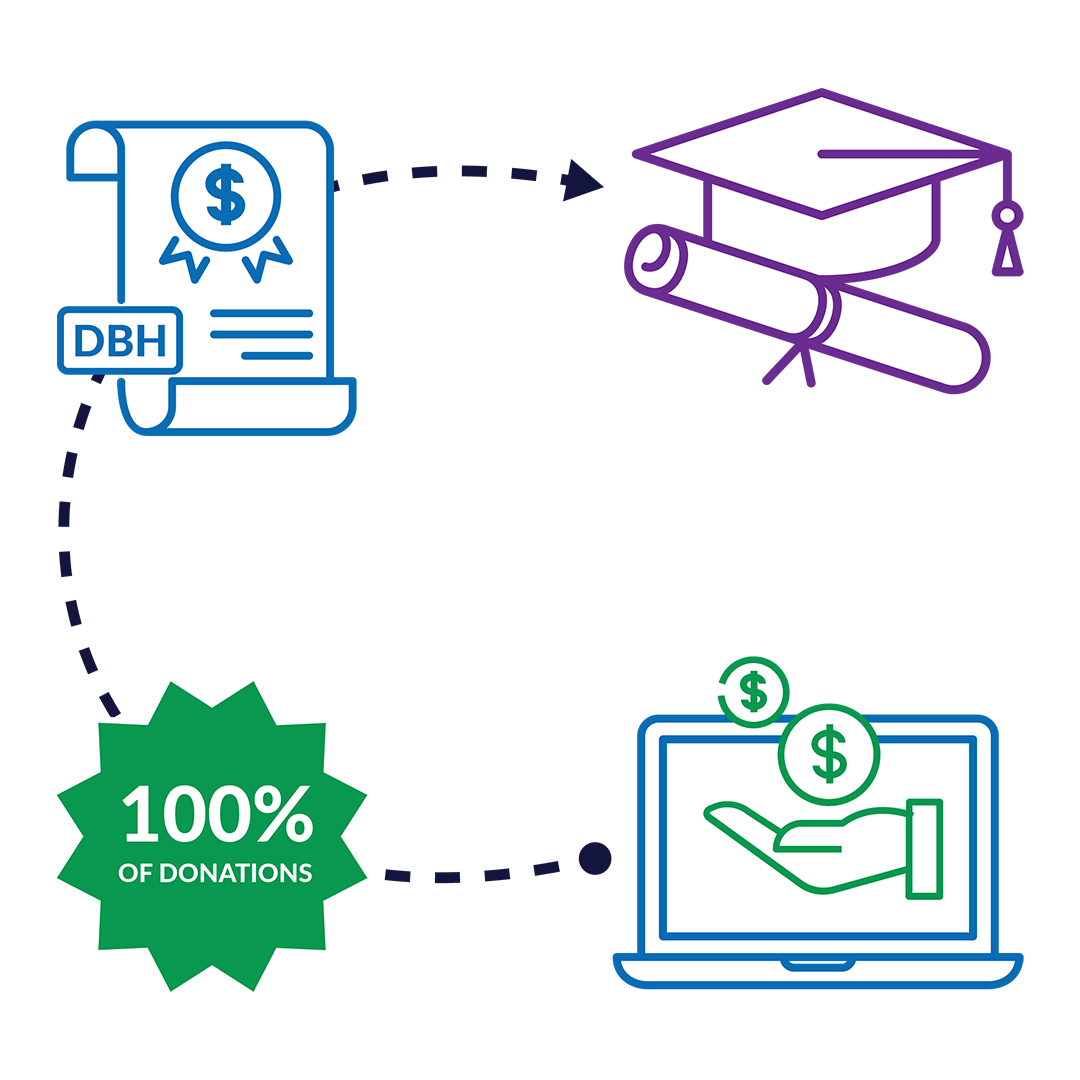 DBH

100%
OF DONATIONS